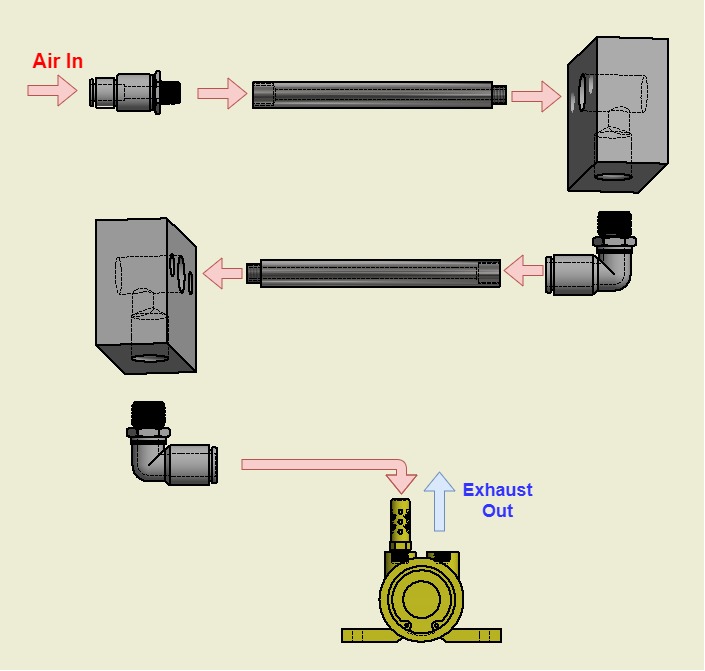 Air In

Exhaust Out